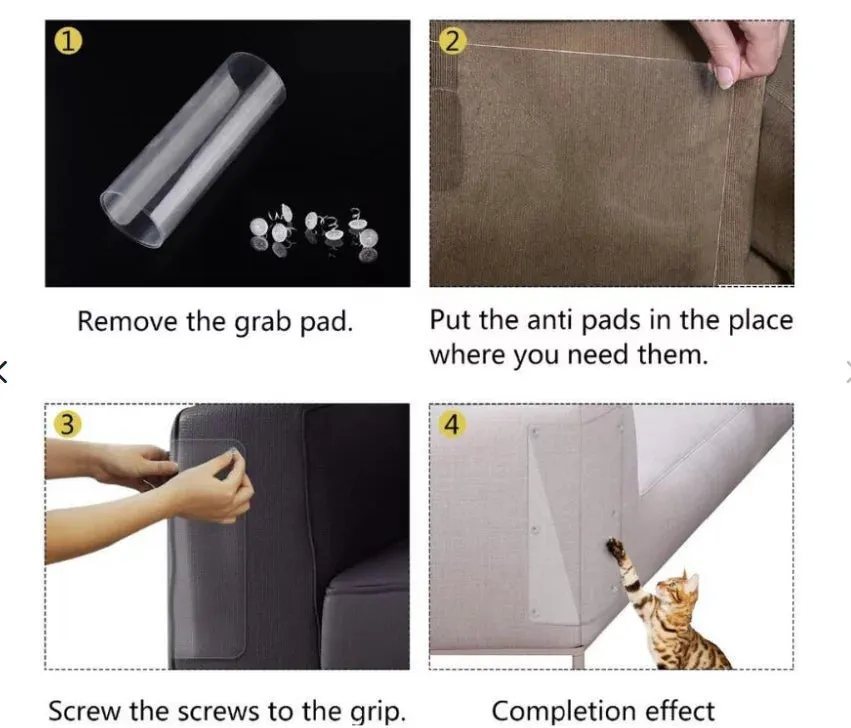 1

Remove the grab pad.

2

Put the anti pads in the place where you need them.

3

Screw the screws to the grip.

4

Completion effect